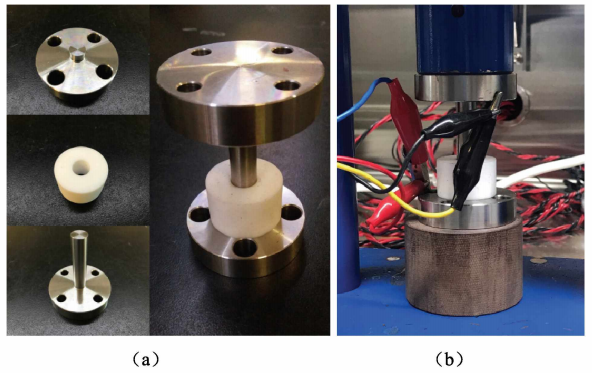 （a）

（b）