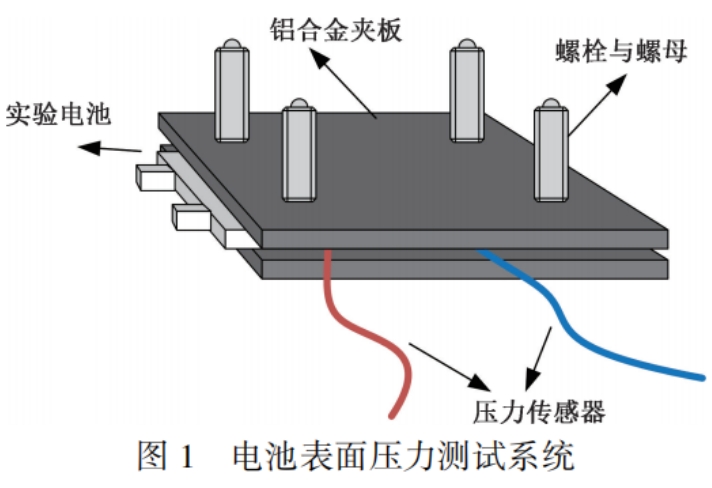 铝合金夹板

螺栓与螺母

实验电池

压力传感器

图 1　电池表面压力测试系统