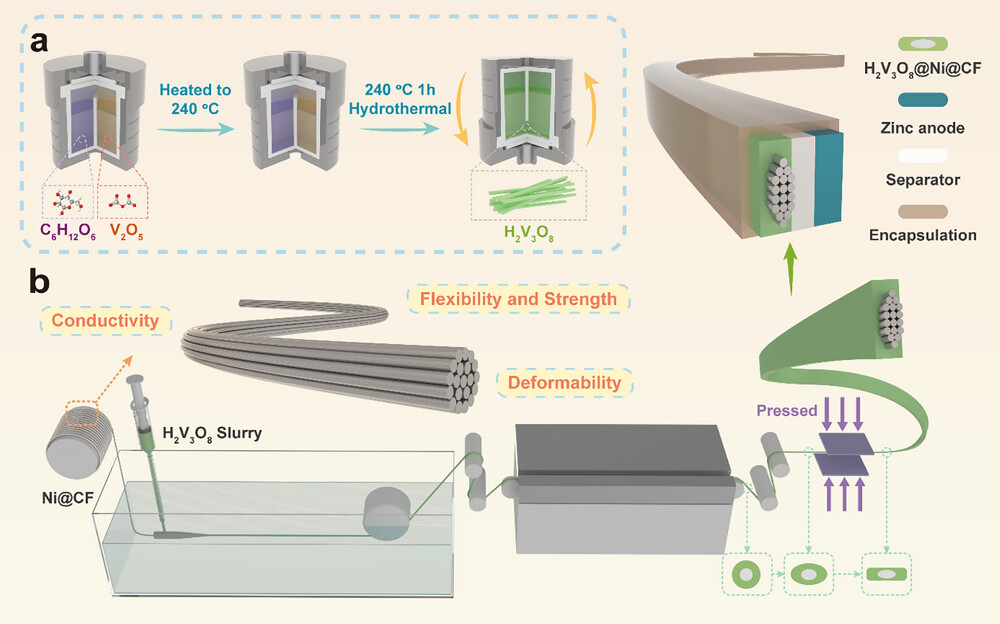 a

Heated to 240 °C

240 °C 1h Hydrothermal

$C_6H_{12}O_6$

$V_2O_5$

$H_2V_3O_8$

$H_2V_3O_8$@Ni@CF

Zinc anode

Separator

Encapsulation

b

Conductivity

Flexibility and Strength

Deformability

$H_2V_3O_8$ Slurry

Ni@CF

Pressed