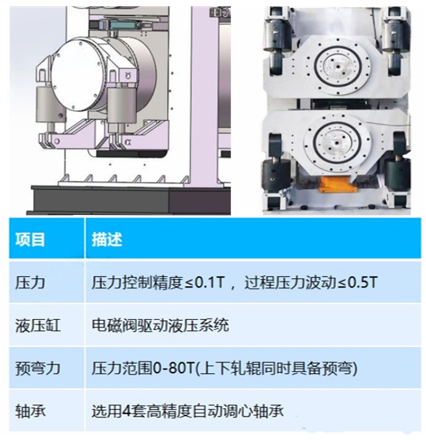 | 项目 | 描述 |
|---|---|
| 压力 | 压力控制精度≤0.1T，过程压力波动≤0.5T |
| 液压缸 | 电磁阀驱动液压系统 |
| 预弯力 | 压力范围0-80T(上下轧辊同时具备预弯) |
| 轴承 | 选用4套高精度自动调心轴承 |